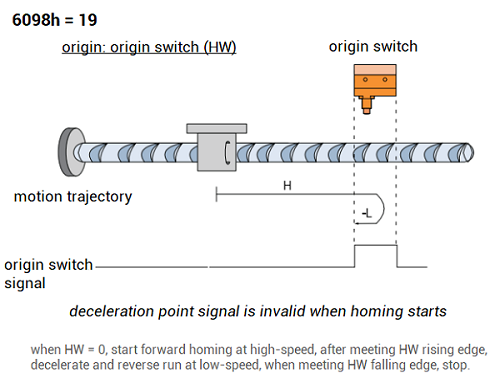 6098h = 19

origin: origin switch (HW)

origin switch

motion trajectory

H

-L

origin switch signal

deceleration point signal is invalid when homing starts

when HW = 0, start forward homing at high-speed, after meeting HW rising edge, decelerate and reverse run at low-speed, when meeting HW falling edge, stop.